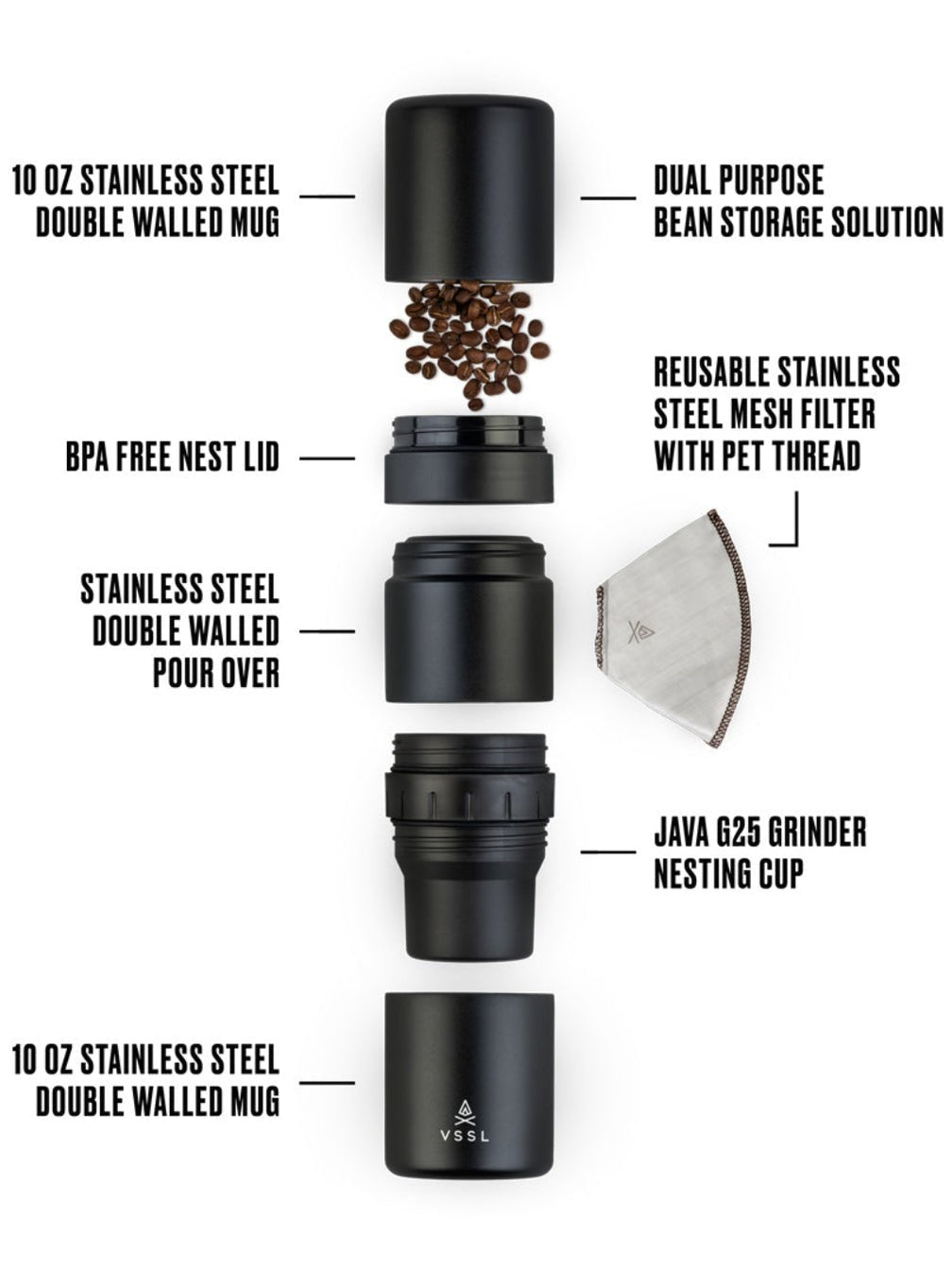 10 OZ STAINLESS STEEL DOUBLE WALLED MUG

DUAL PURPOSE BEAN STORAGE SOLUTION

REUSABLE STAINLESS STEEL MESH FILTER WITH PET THREAD

BPA FREE NEST LID

STAINLESS STEEL DOUBLE WALLED POUR OVER

JAVA G25 GRINDER NESTING CUP

10 OZ STAINLESS STEEL DOUBLE WALLED MUG

VSSL